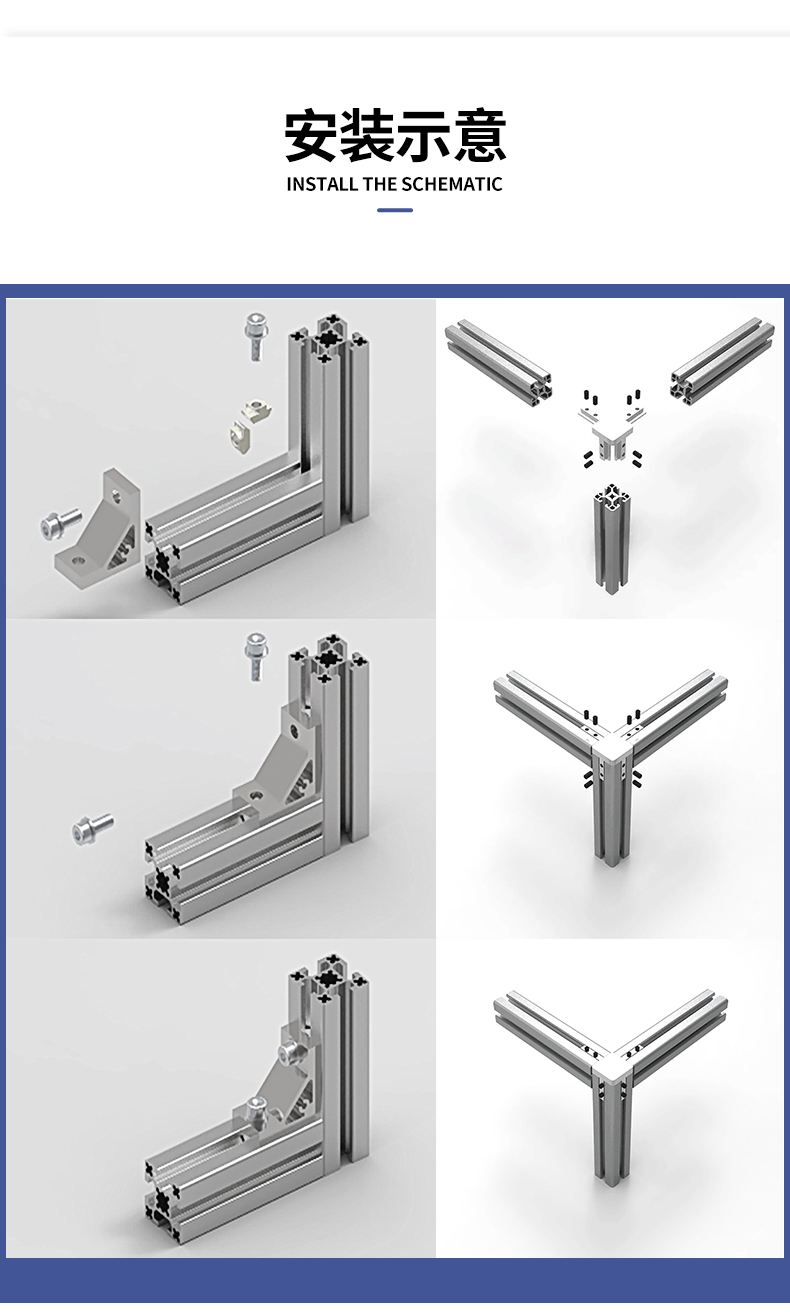 安装示意
INSTALL THE SCHEMATIC